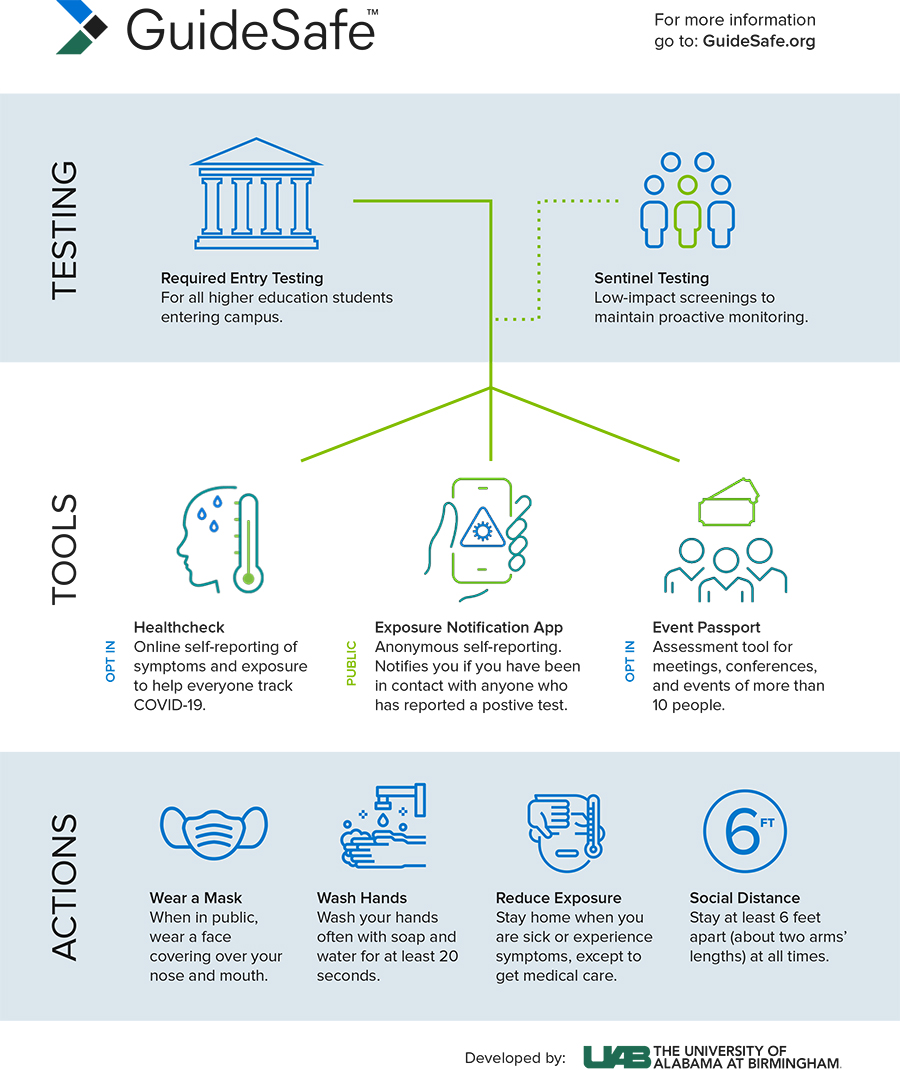 GuideSafe™

For more information go to: GuideSafe.org

TESTING

Required Entry Testing
For all higher education students entering campus.

Sentinel Testing
Low-impact screenings to maintain proactive monitoring.

TOOLS

OPT IN

Healthcheck
Online self-reporting of symptoms and exposure to help everyone track COVID-19.

PUBLIC

Exposure Notification App
Anonymous self-reporting. Notifies you if you have been in contact with anyone who has reported a postive test.

OPT IN

Event Passport
Assessment tool for meetings, conferences, and events of more than 10 people.

ACTIONS

Wear a Mask
When in public, wear a face covering over your nose and mouth.

Wash Hands
Wash your hands often with soap and water for at least 20 seconds.

Reduce Exposure
Stay home when you are sick or experience symptoms, except to get medical care.

6 FT

Social Distance
Stay at least 6 feet apart (about two arms' lengths) at all times.

Developed by: UAB THE UNIVERSITY OF ALABAMA AT BIRMINGHAM.